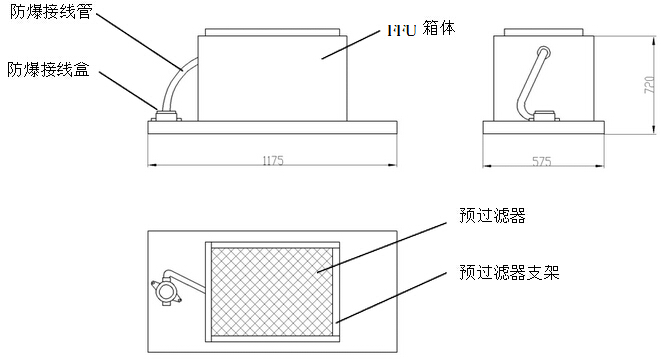 防爆接线管

防爆接线盒

FFU 箱体

720

1175

575

预过滤器

预过滤器支架